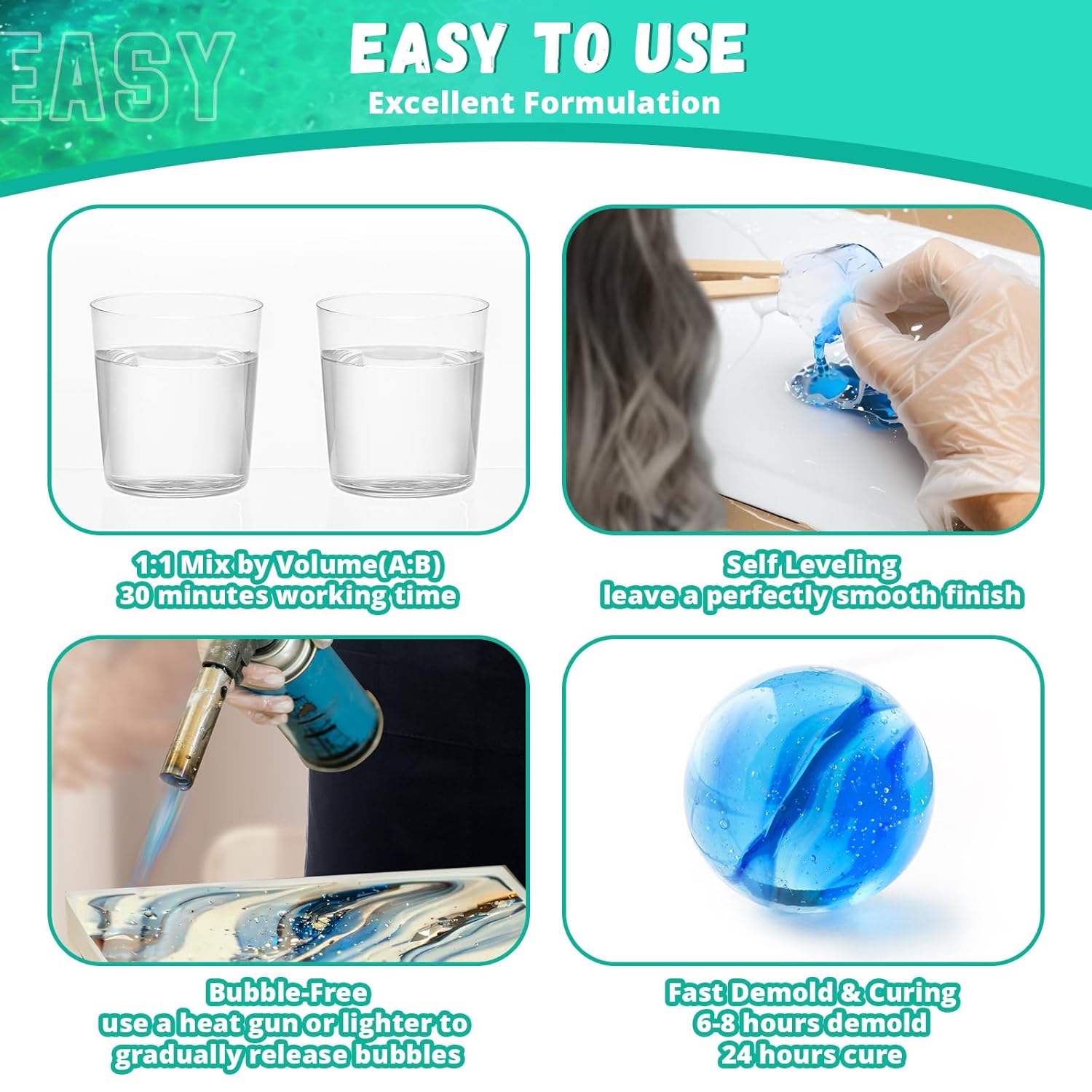 EASY

EASY TO USE
Excellent Formulation

1:1 Mix by Volume(A:B)
30 minutes working time

Self Leveling
leave a perfectly smooth finish

Bubble-Free
use a heat gun or lighter to gradually release bubbles

Fast Demold & Curing
6-8 hours demold
24 hours cure